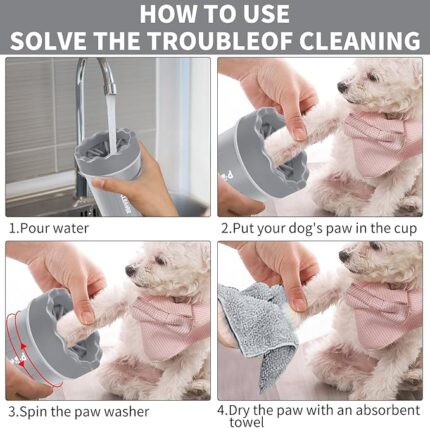 HOW TO USE
SOLVE THE TROUBLEOF CLEANING

1.Pour water

2.Put your dog's paw in the cup

3.Spin the paw washer

4.Dry the paw with an absorbent towel